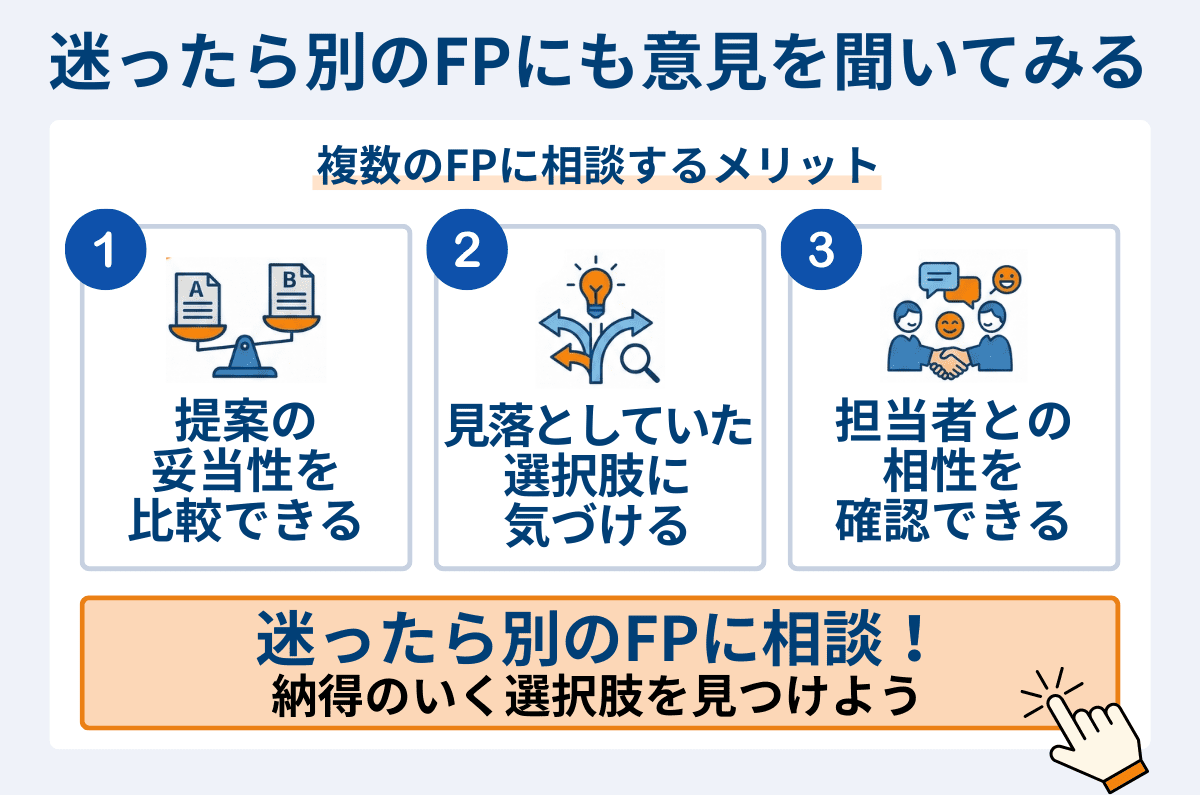 迷ったら別のFPにも意見を聞いてみる

複数のFPに相談するメリット

1

A

B

提案の妥当性を比較できる

2

見落としていた選択肢に気づける

3

担当者との相性を確認できる

迷ったら別のFPに相談！
納得のいく選択肢を見つけよう