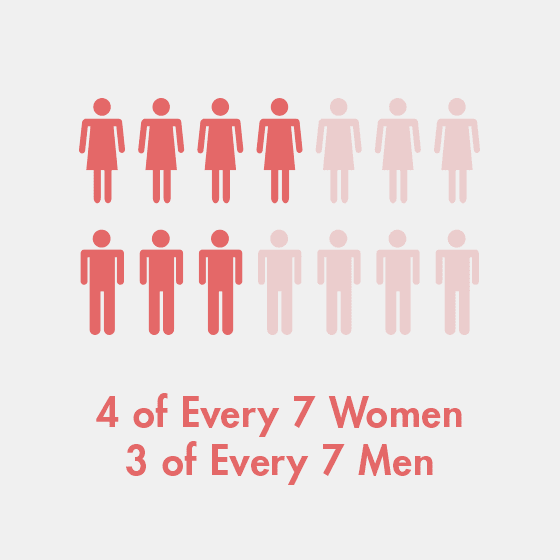 4 of Every 7 Women
3 of Every 7 Men